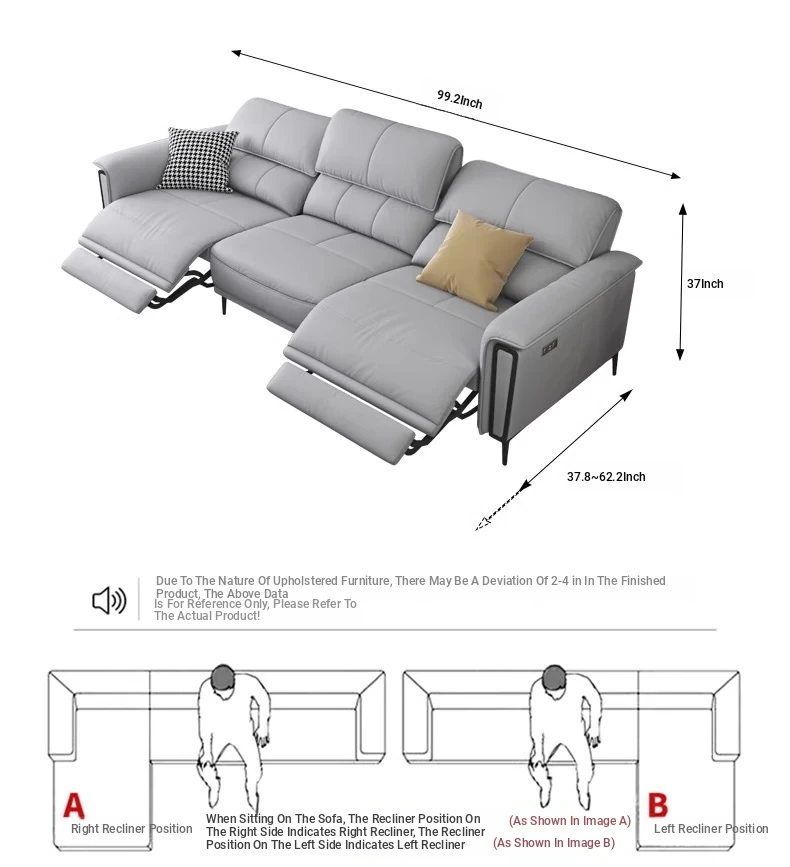 99.2Inch

37Inch

37.8~62.2Inch

Due To The Nature Of Upholstered Furniture, There May Be A Deviation Of 2-4 in In The Finished Product, The Above Data Is For Reference Only, Please Refer To The Actual Product!

A
Right Recliner Position

When Sitting On The Sofa, The Recliner Position On The Right Side Indicates Right Recliner, The Recliner Position On The Left Side Indicates Left Recliner

(As Shown In Image A)
(As Shown In Image B)

B
Left Recliner Position