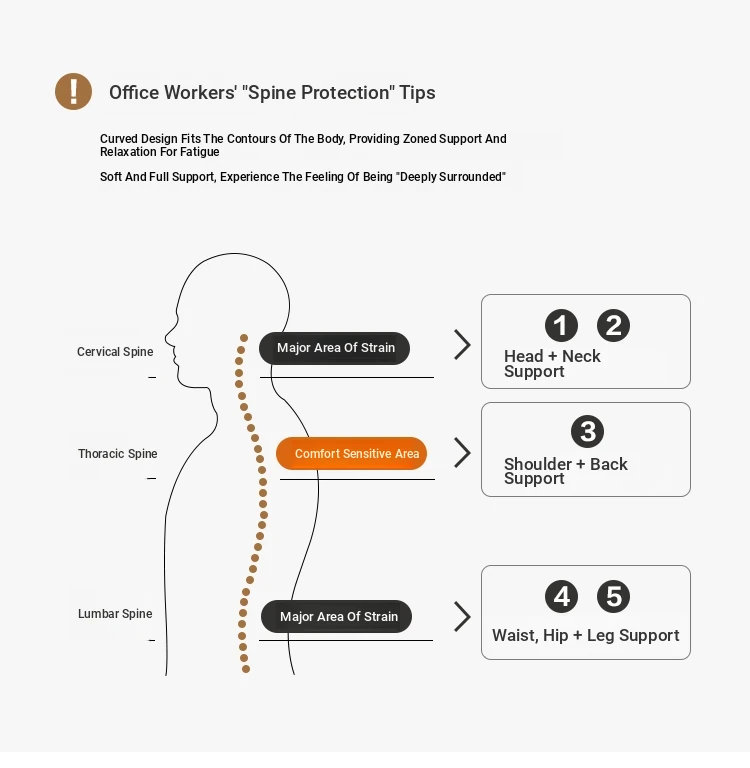 !

Office Workers' "Spine Protection" Tips

Curved Design Fits The Contours Of The Body, Providing Zoned Support And Relaxation For Fatigue

Soft And Full Support, Experience The Feeling Of Being "Deeply Surrounded"

Cervical Spine

Major Area Of Strain

1 2

Head + Neck Support

Thoracic Spine

Comfort Sensitive Area

3

Shoulder + Back Support

Lumbar Spine

Major Area Of Strain

4 5

Waist, Hip + Leg Support