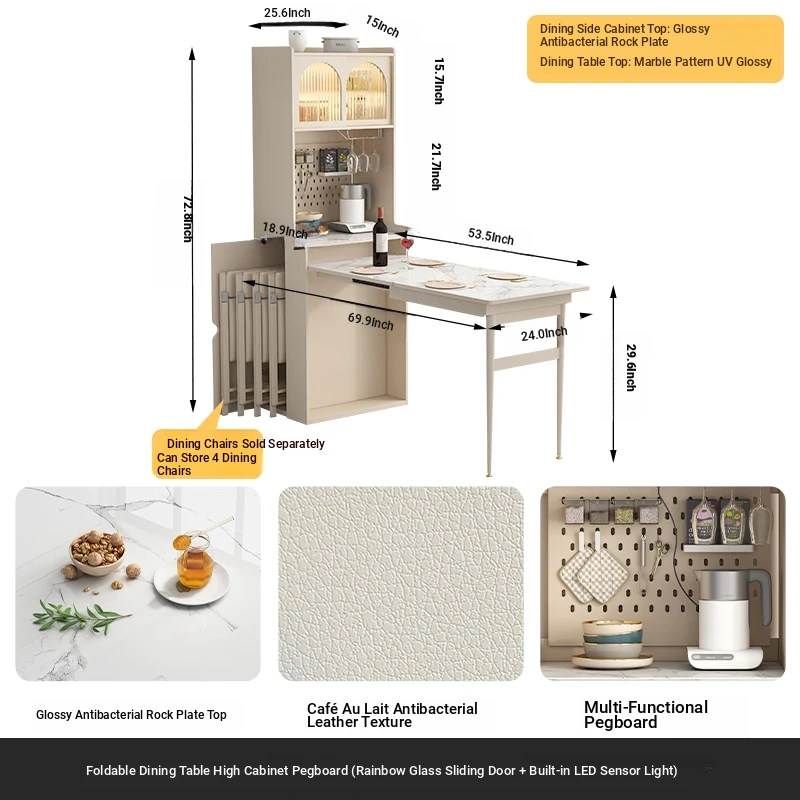 25.6Inch
15Inch
Dining Side Cabinet Top: Glossy Antibacterial Rock Plate
Dining Table Top: Marble Pattern UV Glossy
15.7Inch
21.7Inch
72.8Inch
18.9Inch
53.5Inch
69.9Inch
24.0Inch
29.6Inch
Dining Chairs Sold Separately
Can Store 4 Dining Chairs

Glossy Antibacterial Rock Plate Top

Café Au Lait Antibacterial Leather Texture

Multi-Functional Pegboard

Foldable Dining Table High Cabinet Pegboard (Rainbow Glass Sliding Door + Built-in LED Sensor Light)