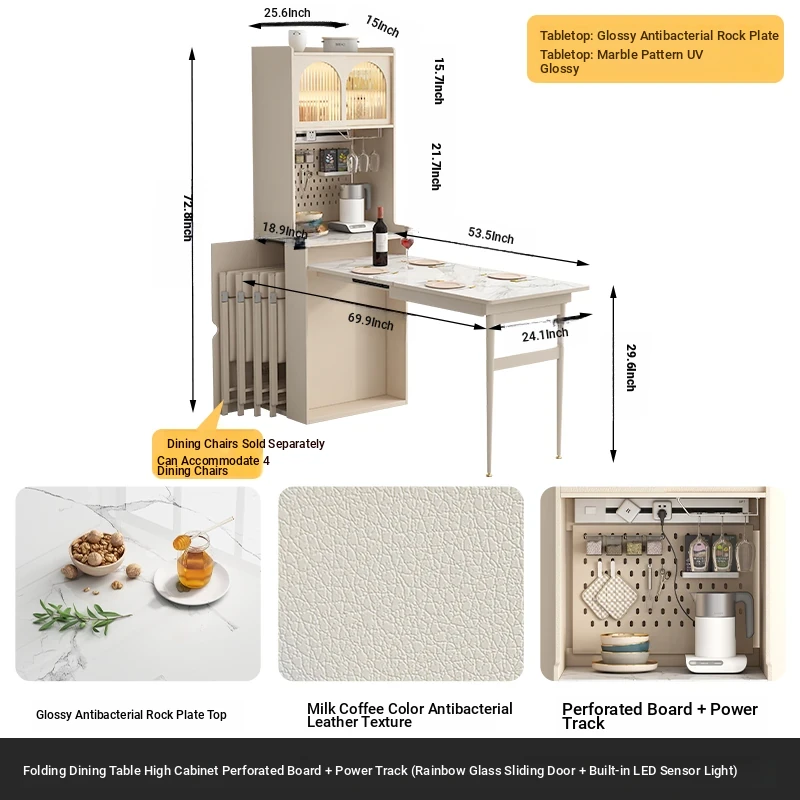 25.6Inch

15Inch

Tabletop: Glossy Antibacterial Rock Plate
Tabletop: Marble Pattern UV Glossy

15.7Inch

21.7Inch

72.8Inch

18.9Inch

53.5Inch

69.9Inch

24.1Inch

29.6Inch

Dining Chairs Sold Separately
Can Accommodate 4 Dining Chairs

Glossy Antibacterial Rock Plate Top

Milk Coffee Color Antibacterial Leather Texture

Perforated Board + Power Track

Folding Dining Table High Cabinet Perforated Board + Power Track (Rainbow Glass Sliding Door + Built-in LED Sensor Light)