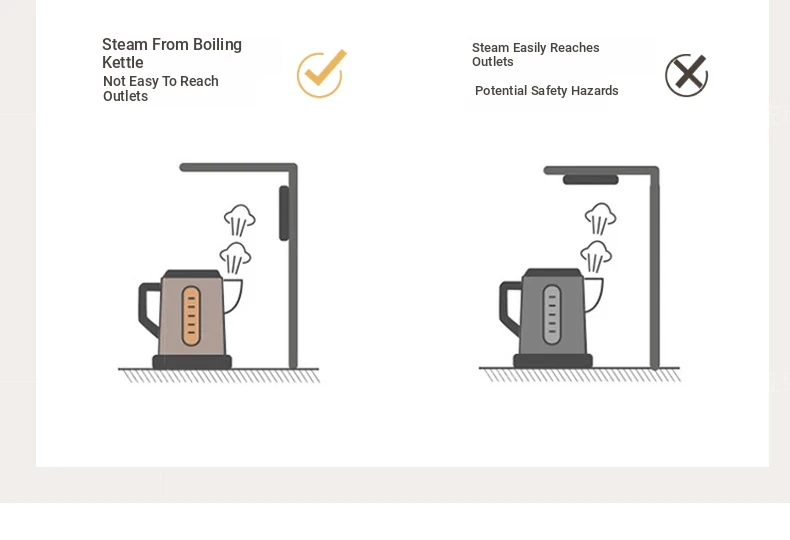 Steam From Boiling Kettle
Not Easy To Reach Outlets

Steam Easily Reaches Outlets
Potential Safety Hazards