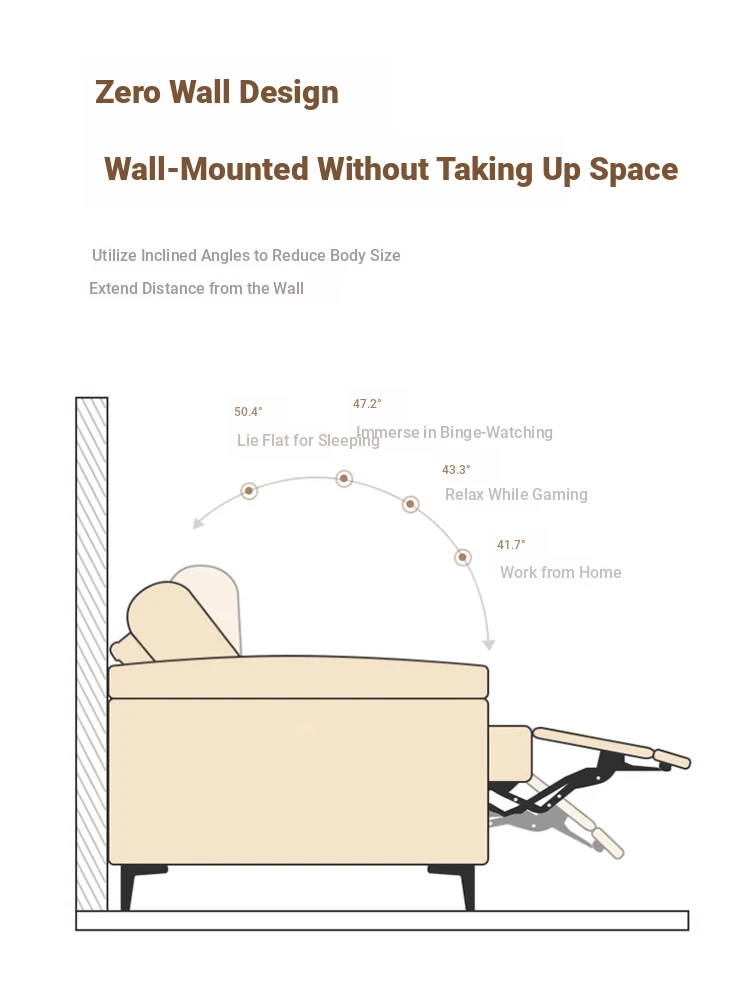 Zero Wall Design

Wall-Mounted Without Taking Up Space

Utilize Inclined Angles to Reduce Body Size

Extend Distance from the Wall

50.4°

Lie Flat for Sleeping

47.2°

Immerse in Binge-Watching

43.3°

Relax While Gaming

41.7°

Work from Home