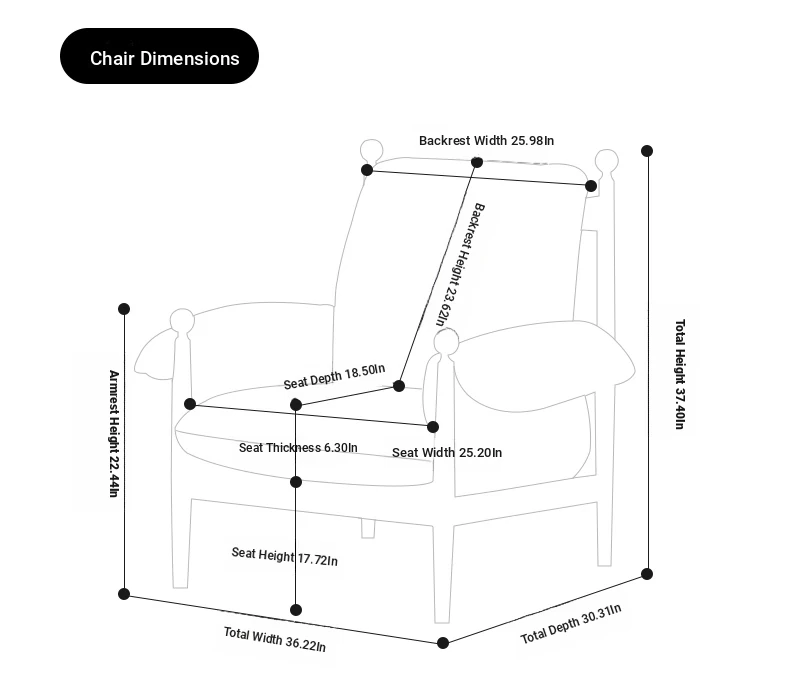 Chair Dimensions

Backrest Width 25.98In

Backrest Height 23.62In

Total Height 37.40In

Armrest Height 22.44In

Seat Depth 18.50In

Seat Thickness 6.30In

Seat Width 25.20In

Seat Height 17.72In

Total Width 36.22In

Total Depth 30.31In