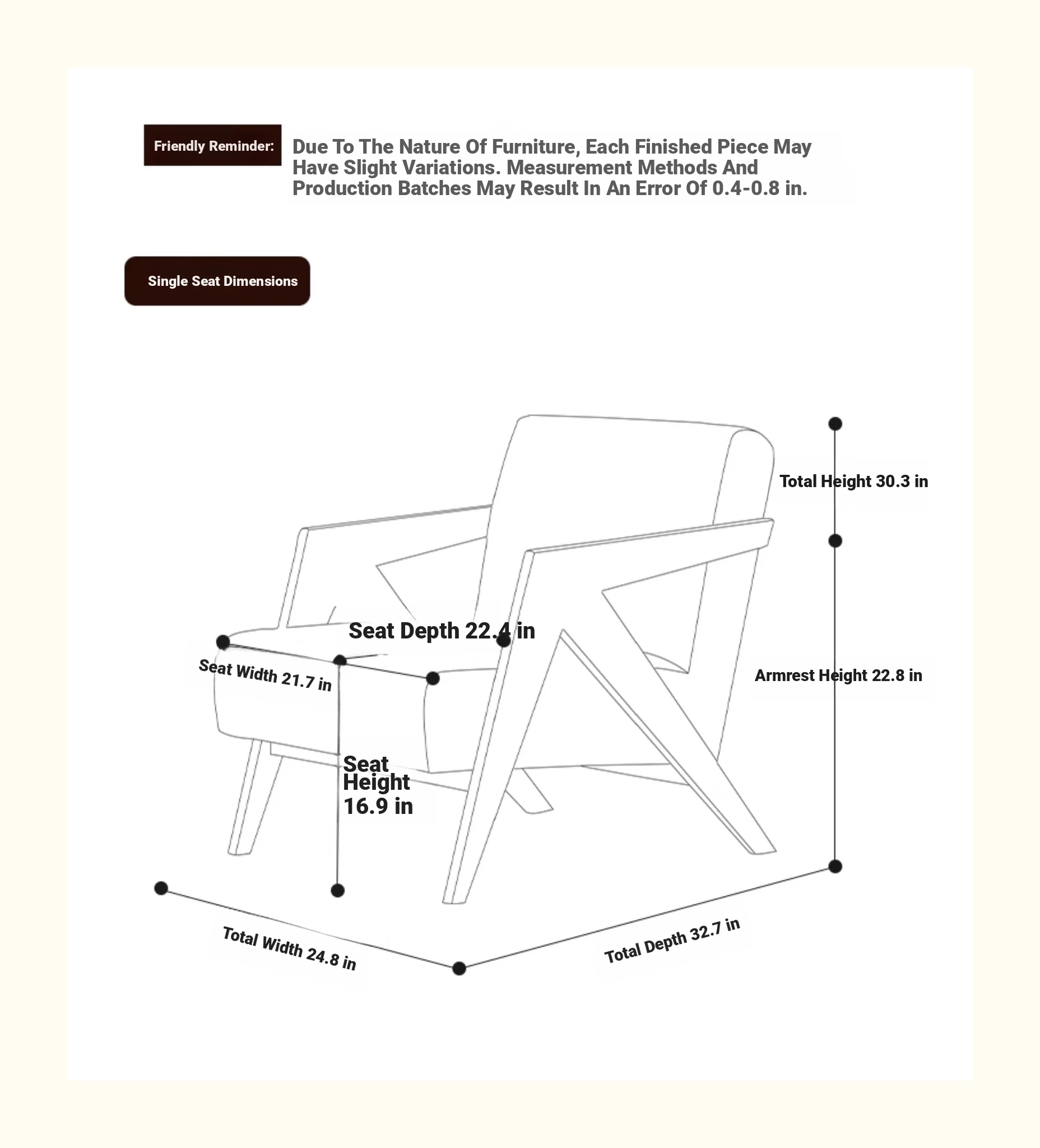 Friendly Reminder:

Due To The Nature Of Furniture, Each Finished Piece May Have Slight Variations. Measurement Methods And Production Batches May Result In An Error Of 0.4-0.8 in.

Single Seat Dimensions

Total Height 30.3 in

Seat Depth 22.4 in

Seat Width 21.7 in

Armrest Height 22.8 in

Seat Height 16.9 in

Total Width 24.8 in

Total Depth 32.7 in