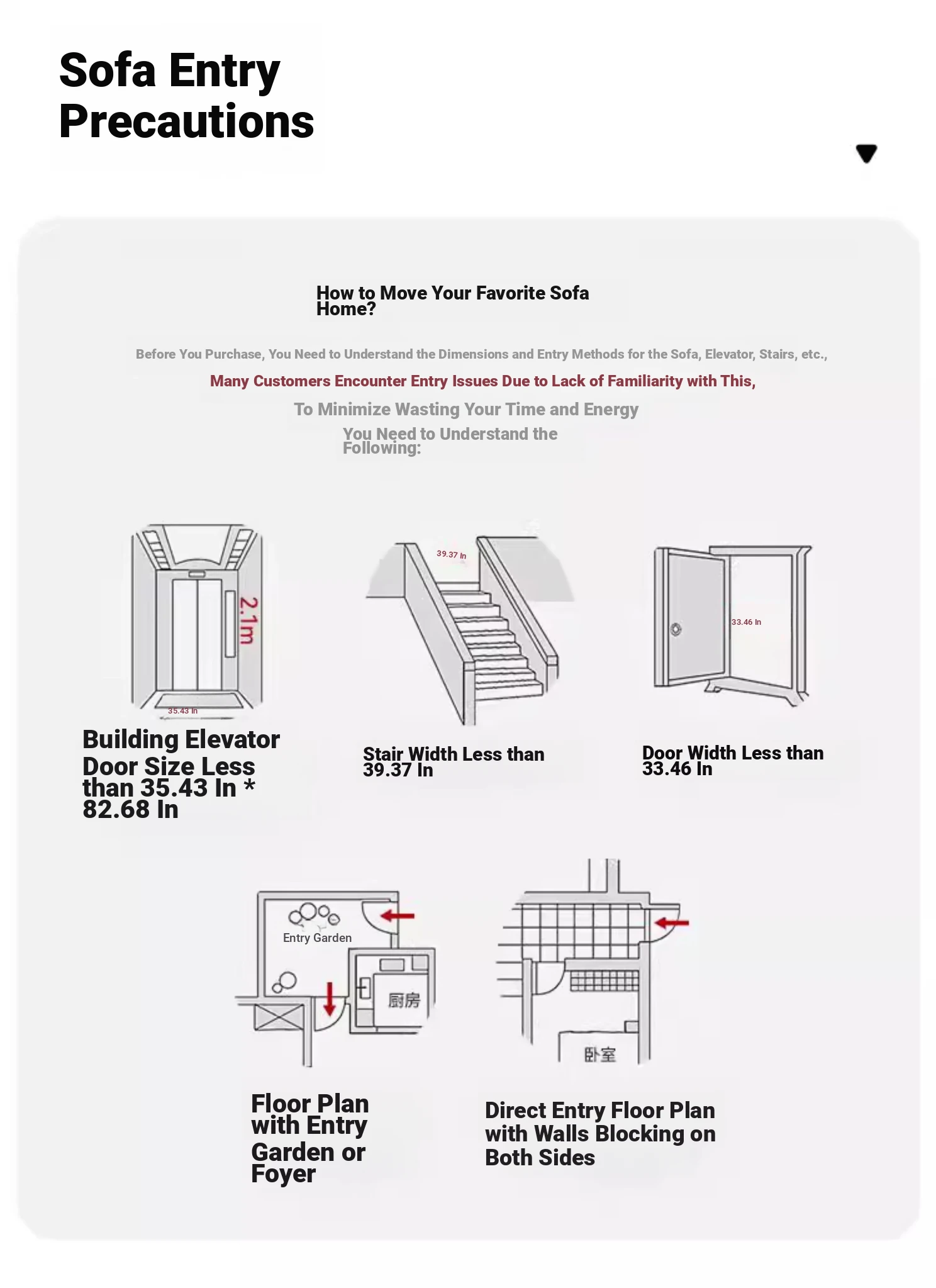 Sofa Entry Precautions

How to Move Your Favorite Sofa Home?

Before You Purchase, You Need to Understand the Dimensions and Entry Methods for the Sofa, Elevator, Stairs, etc.,

Many Customers Encounter Entry Issues Due to Lack of Familiarity with This,

To Minimize Wasting Your Time and Energy

You Need to Understand the Following:

2.1m

35.43 In

Building Elevator Door Size Less than 35.43 In * 82.68 In

39.37 In

Stair Width Less than 39.37 In

33.46 In

Door Width Less than 33.46 In

Entry Garden

厨房

Floor Plan with Entry Garden or Foyer

卧室

Direct Entry Floor Plan with Walls Blocking on Both Sides