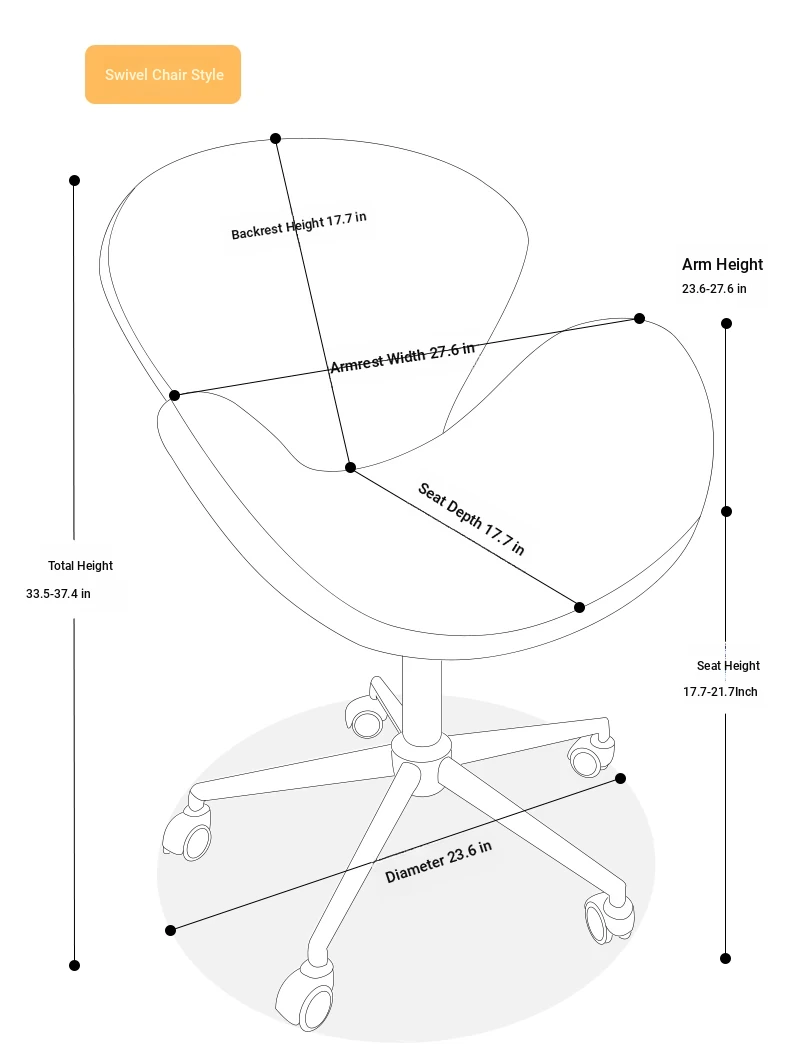 Swivel Chair Style

Backrest Height 17.7 in

Arm Height
23.6-27.6 in

Armrest Width 27.6 in

Seat Depth 17.7 in

Total Height
33.5-37.4 in

Seat Height
17.7-21.7Inch

Diameter 23.6 in