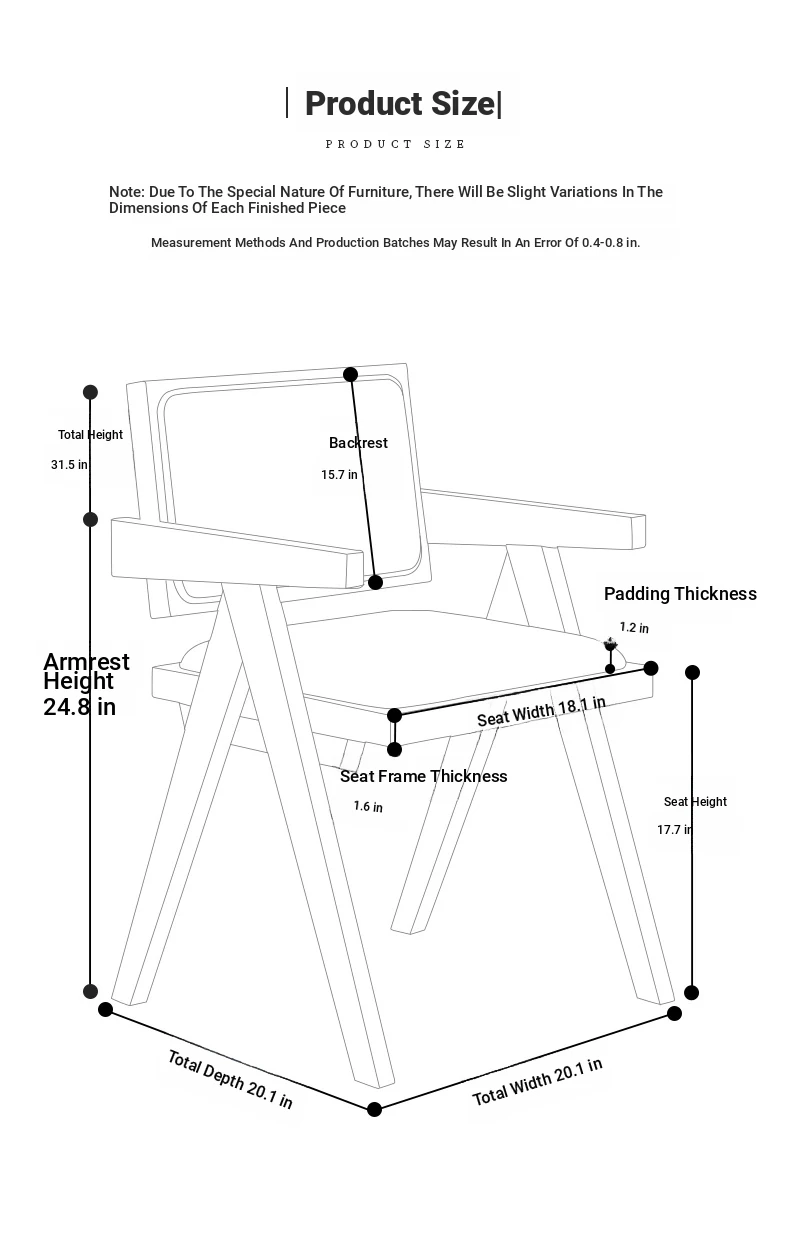 Product Size

PRODUCT SIZE

Note: Due To The Special Nature Of Furniture, There Will Be Slight Variations In The Dimensions Of Each Finished Piece

Measurement Methods And Production Batches May Result In An Error Of 0.4-0.8 in.

Total Height
31.5 in

Backrest
15.7 in

Padding Thickness
1.2 in

Armrest Height
24.8 in

Seat Width 18.1 in

Seat Frame Thickness
1.6 in

Seat Height
17.7 in

Total Depth 20.1 in

Total Width 20.1 in