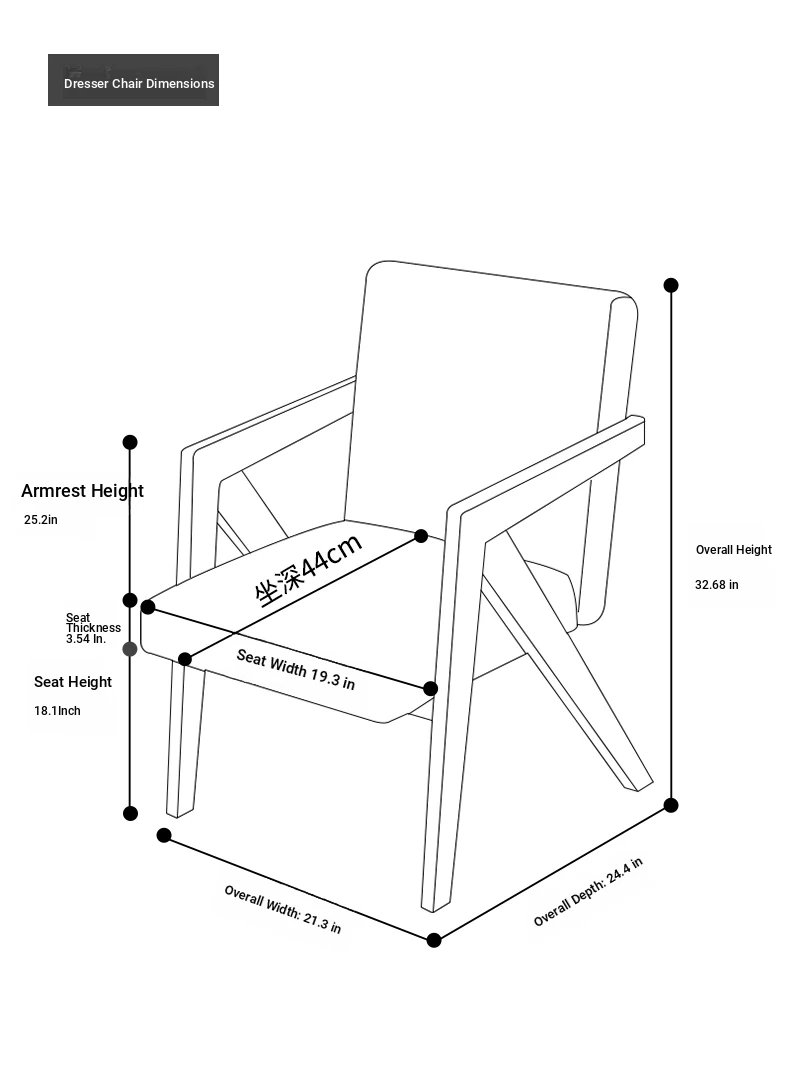 Dresser Chair Dimensions

Armrest Height
25.2in

Seat Thickness 3.54 In.

Seat Height
18.1Inch

坐深44cm

Seat Width 19.3 in

Overall Height
32.68 in

Overall Width: 21.3 in

Overall Depth: 24.4 in