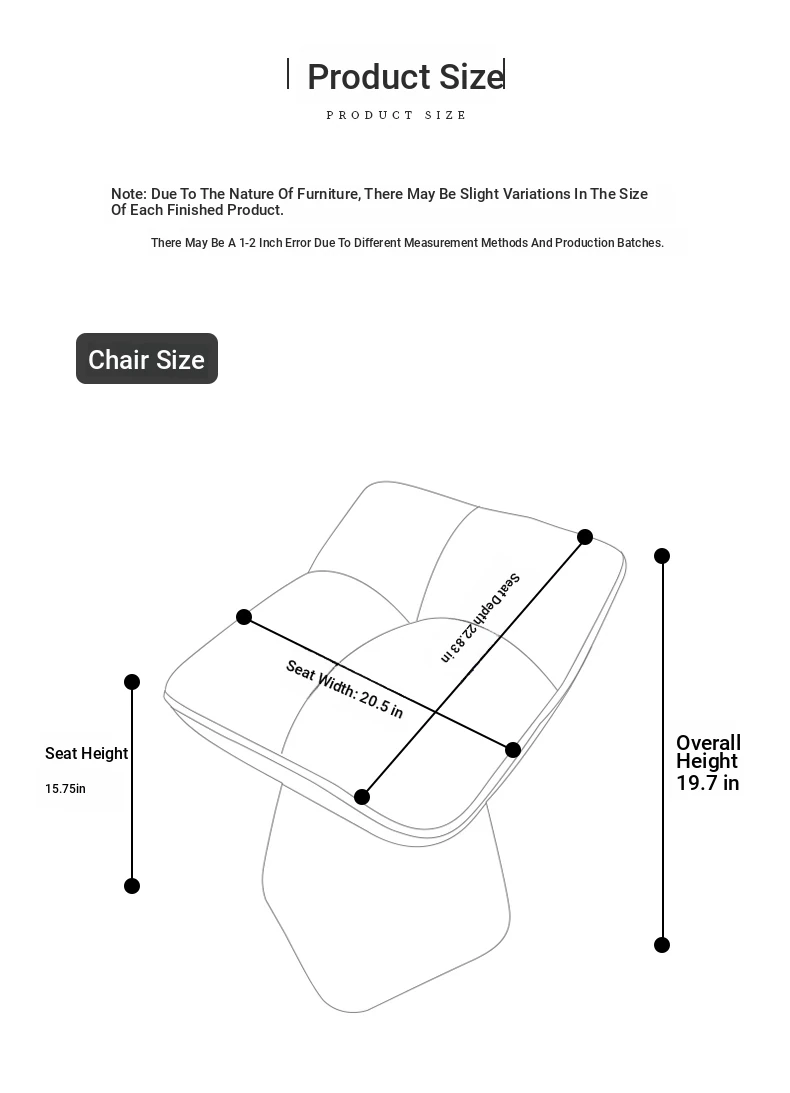 Product Size

PRODUCT SIZE

Note: Due To The Nature Of Furniture, There May Be Slight Variations In The Size Of Each Finished Product.

There May Be A 1-2 Inch Error Due To Different Measurement Methods And Production Batches.

Chair Size

Seat Depth:22.83 in

Seat Width: 20.5 in

Seat Height

15.75in

Overall Height 19.7 in