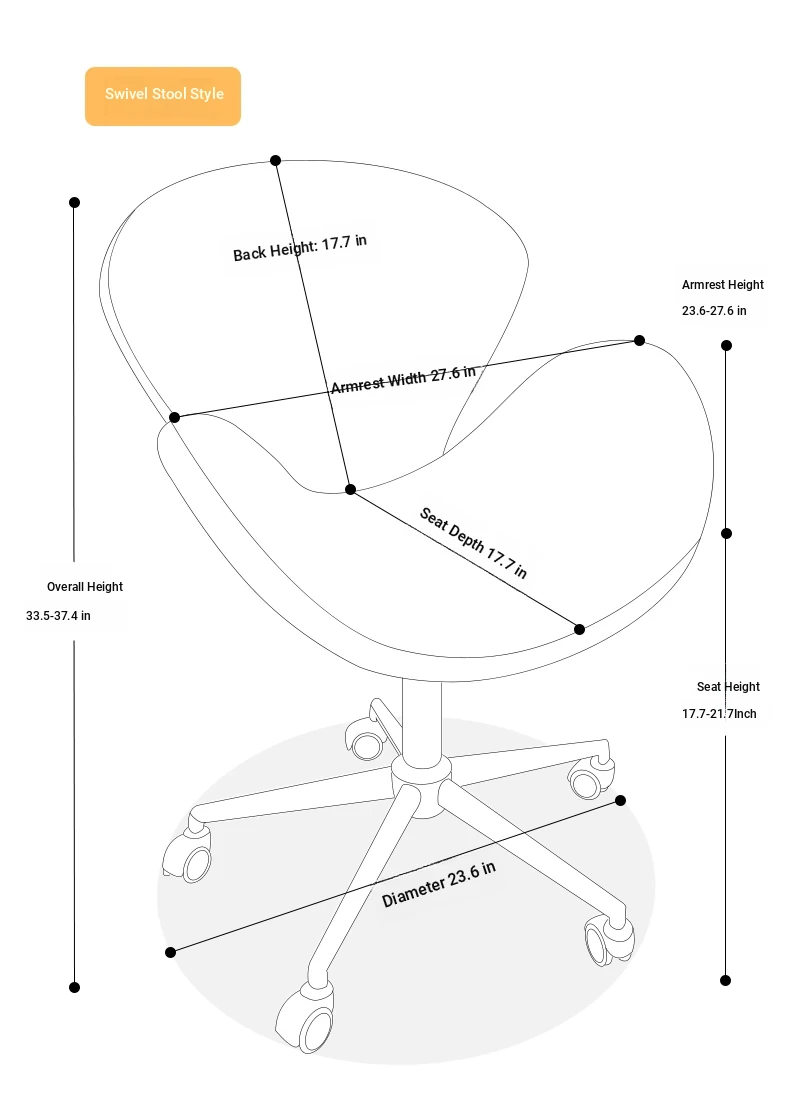 Swivel Stool Style

Back Height: 17.7 in

Armrest Height
23.6-27.6 in

Armrest Width 27.6 in

Seat Depth 17.7 in

Overall Height
33.5-37.4 in

Seat Height
17.7-21.7Inch

Diameter 23.6 in