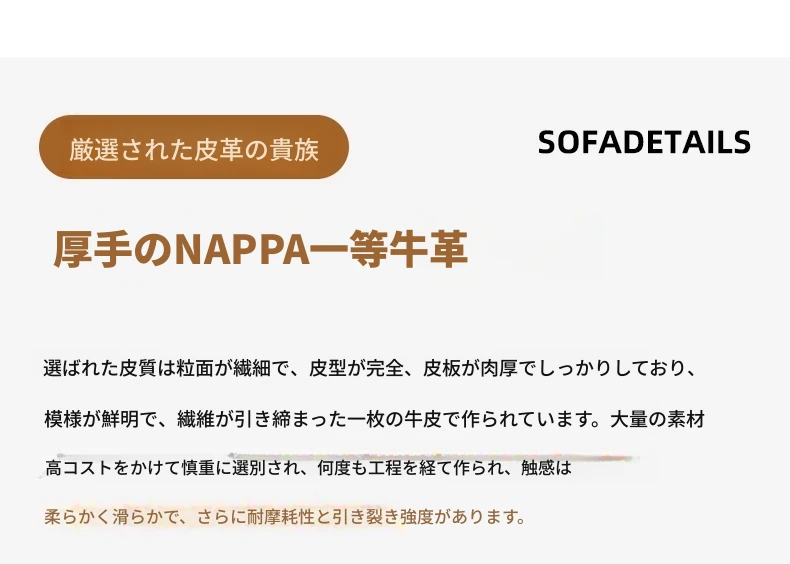 厳選された皮革の貴族

SOFADETAILS

厚手のNAPPA一等牛革

選ばれた皮質は粒面が繊細で、皮型が完全、皮板が肉厚でしっかりしており、模様が鮮明で、繊維が引き締まった一枚の牛皮で作られています。大量の素材高コストをかけて慎重に選別され、何度も工程を経て作られ、触感は柔らかく滑らかで、さらに耐摩耗性と引き裂き強度があります。