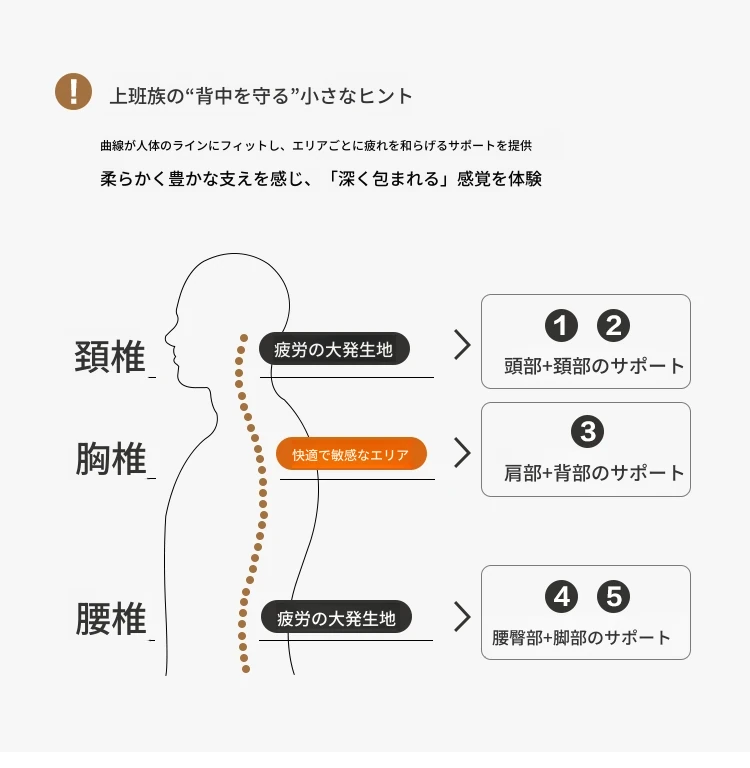 !

上班族の“背中を守る”小さなヒント

曲線が人体のラインにフィットし、エリアごとに疲れを和らげるサポートを提供

柔らかく豊かな支えを感じ、「深く包まれる」感覚を体験

頚椎

疲労の大発生地

❶ ❷
頭部+頚部のサポート

胸椎

快適で敏感なエリア

❸
肩部+背部のサポート

腰椎

疲労の大発生地

❹ ❺
腰臀部+脚部のサポート