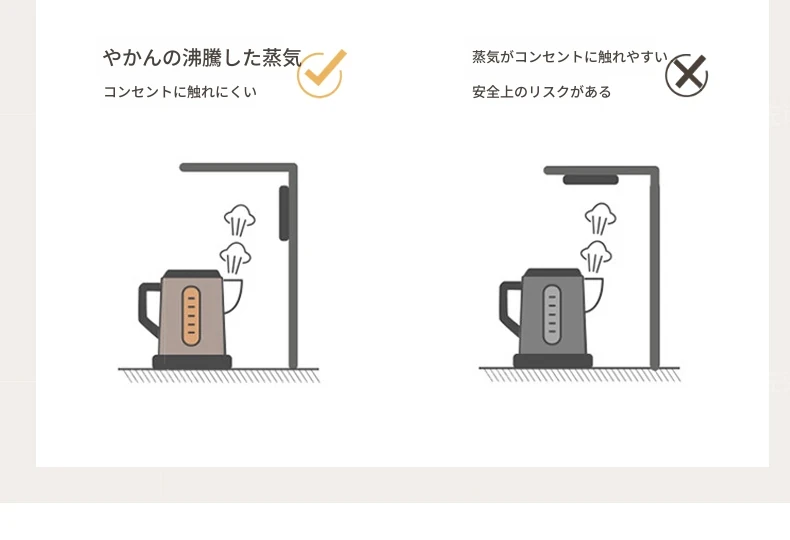 やかんの沸騰した蒸気
コンセントに触れにくい

蒸気がコンセントに触れやすい
安全上のリスクがある