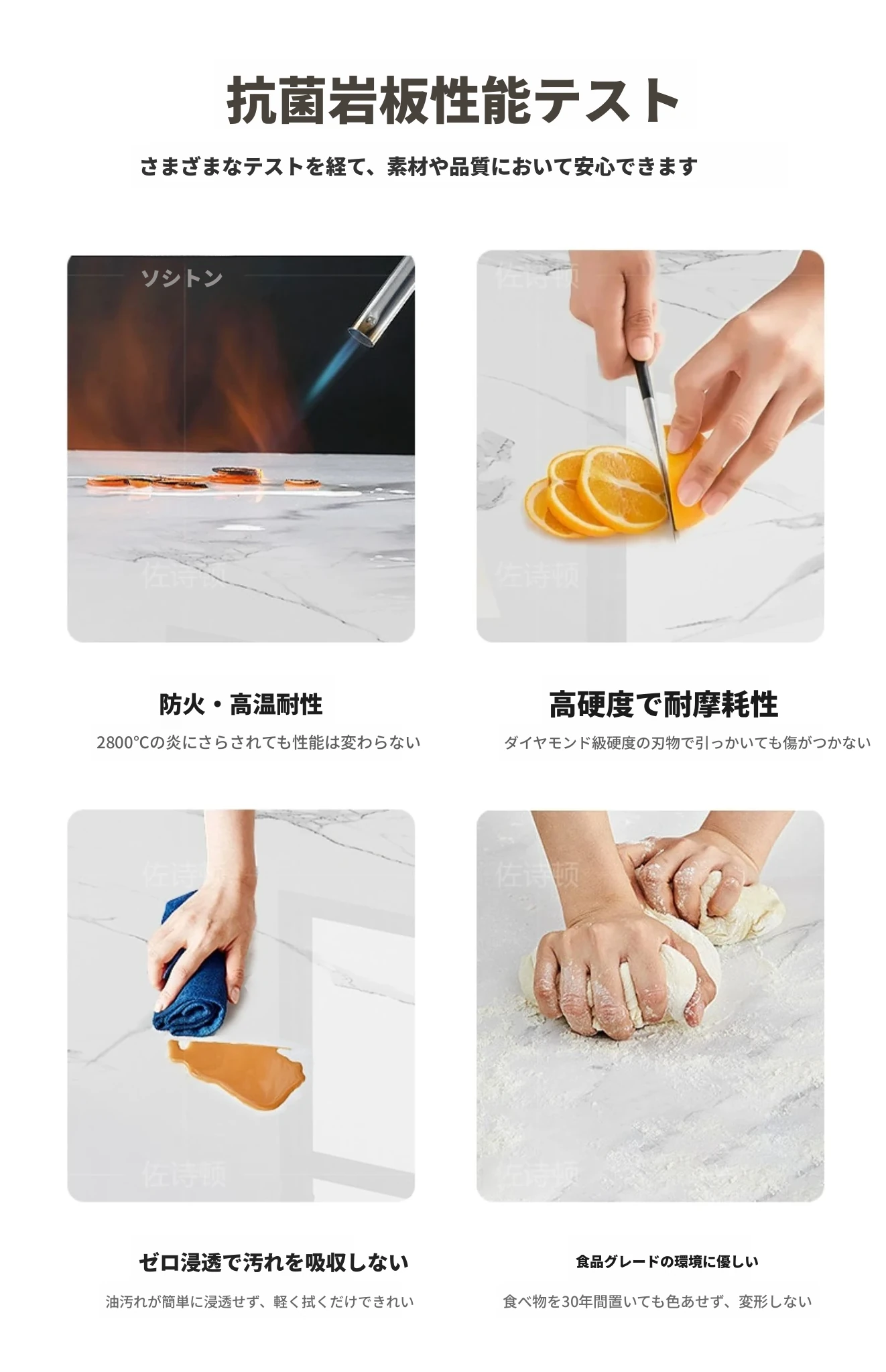 抗菌岩板性能テスト

さまざまなテストを経て、素材や品質において安心できます

ソシトン

佐诗顿

佐诗顿

佐诗顿

防火・高温耐性

2800°Cの炎にさらされても性能は変わらない

高硬度で耐摩耗性

ダイヤモンド級硬度の刃物で引っかいても傷がつかない

佐诗顿

佐诗顿

佐诗顿

佐诗顿

ゼロ浸透で汚れを吸収しない

油汚れが簡単に浸透せず、軽く拭くだけできれい

食品グレードの環境に優しい

食べ物を30年間置いても色あせず、変形しない