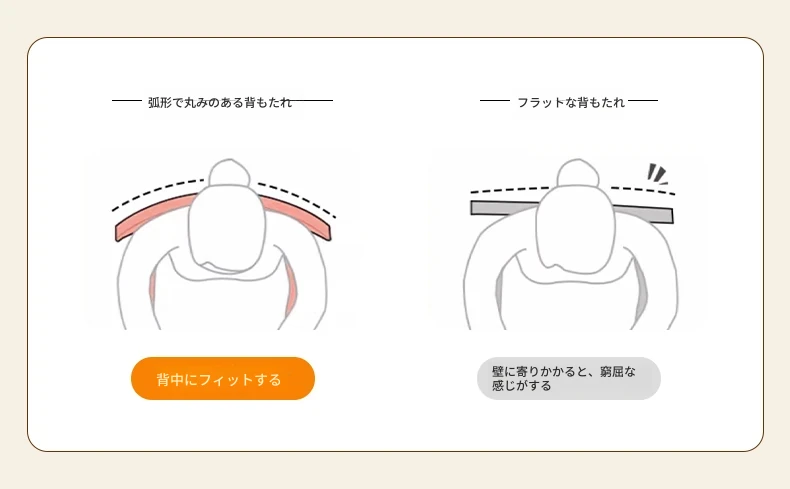 弧形で丸みのある背もたれ

背中にフィットする

フラットな背もたれ

壁に寄りかかると、窮屈な感じがする