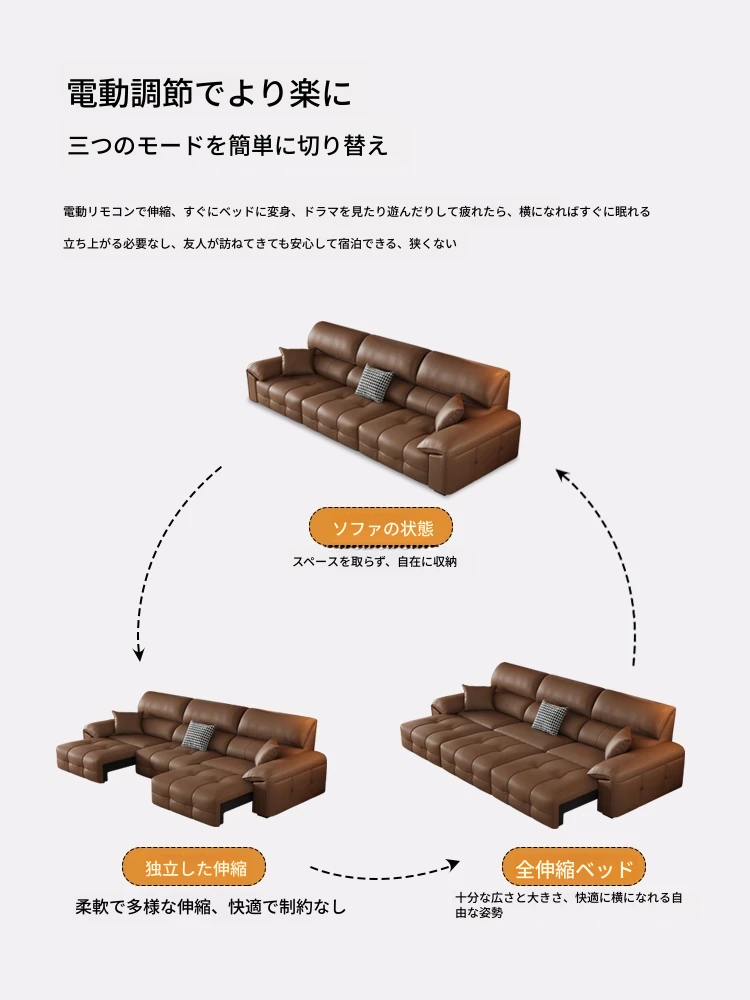 電動調節でより楽に

三つのモードを簡単に切り替え

電動リモコンで伸縮、すぐにベッドに変身、ドラマを見たり遊んだりして疲れたら、横になればすぐに眠れる

立ち上がる必要なし、友人が訪ねてきても安心して宿泊できる、狭くない

ソファの状態

スペースを取らず、自在に収納

独立した伸縮

柔軟で多様な伸縮、快適で制約なし

全伸縮ベッド

十分な広さと大きさ、快適に横になれる自由な姿勢