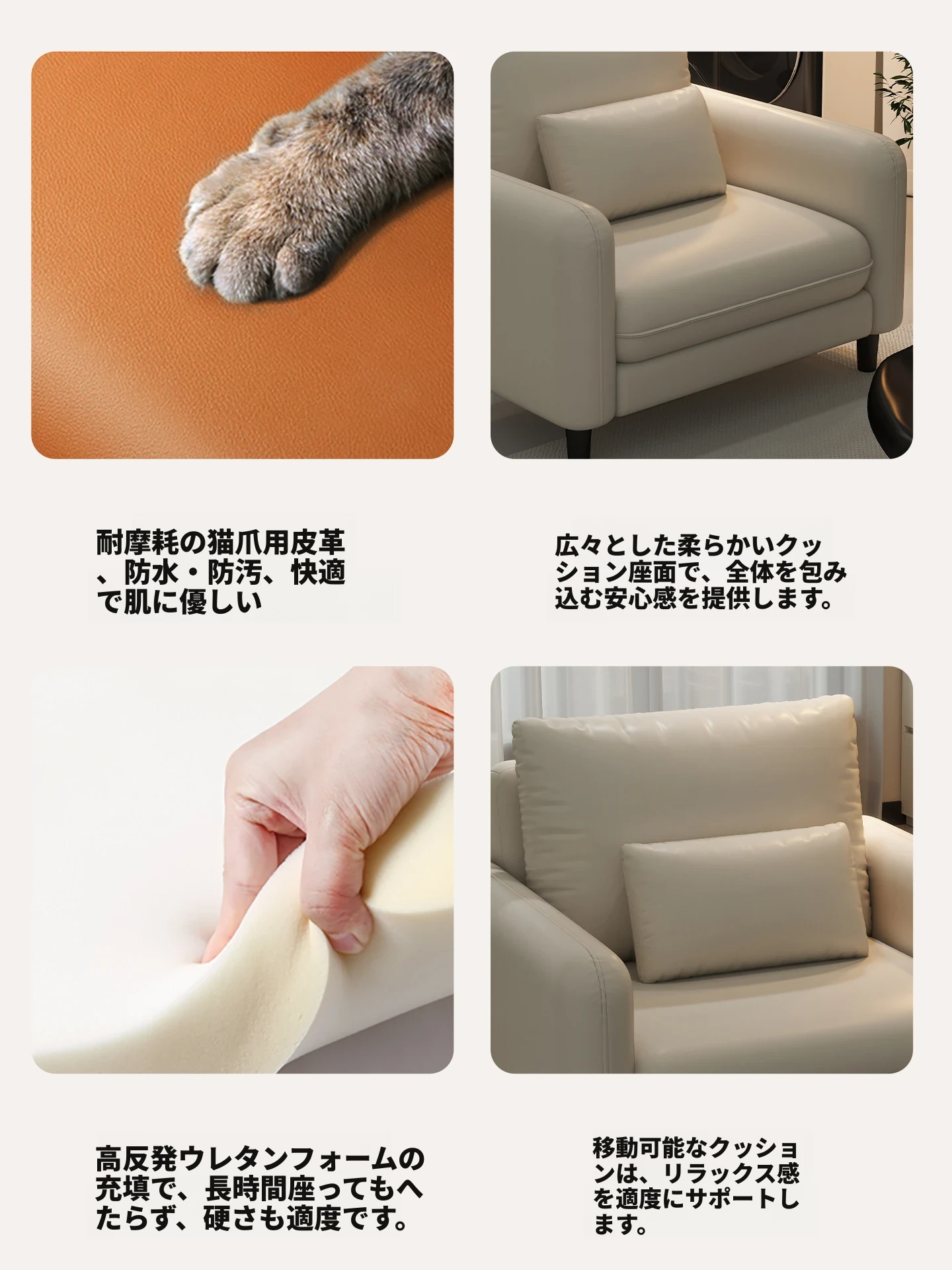 耐摩耗の猫爪用皮革、防水・防汚、快適で肌に優しい

広々とした柔らかいクッション座面で、全体を包み込む安心感を提供します。

高反発ウレタンフォームの充填で、長時間座ってもへたらず、硬さも適度です。

移動可能なクッションは、リラックス感を適度にサポートします。