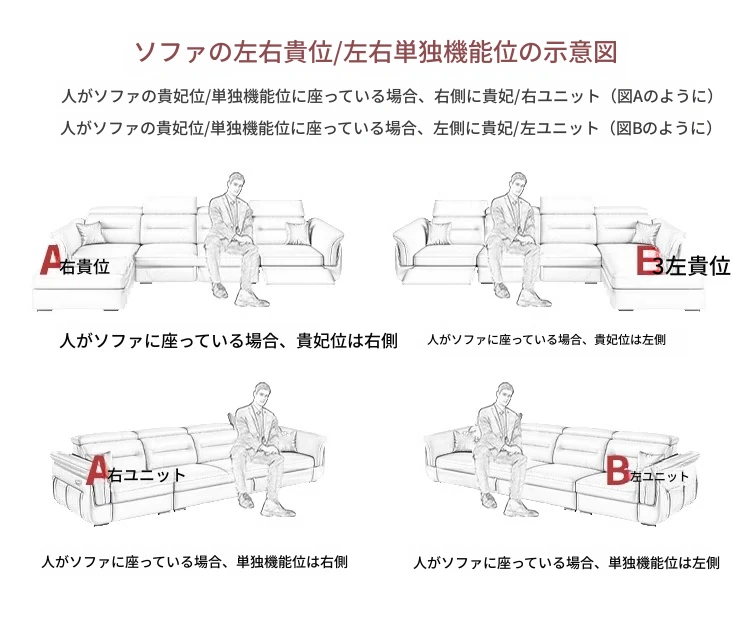 ソファの左右貴位/左右単独機能位の示意図

人がソファの貴妃位/単独機能位に座っている場合、右側に貴妃/右ユニット（図Aのように）

人がソファの貴妃位/単独機能位に座っている場合、左側に貴妃/左ユニット（図Bのように）

A右貴位

B3左貴位

人がソファに座っている場合、貴妃位は右側

人がソファに座っている場合、貴妃位は左側

A右ユニット

B左ユニット

人がソファに座っている場合、単独機能位は右側

人がソファに座っている場合、単独機能位は左側