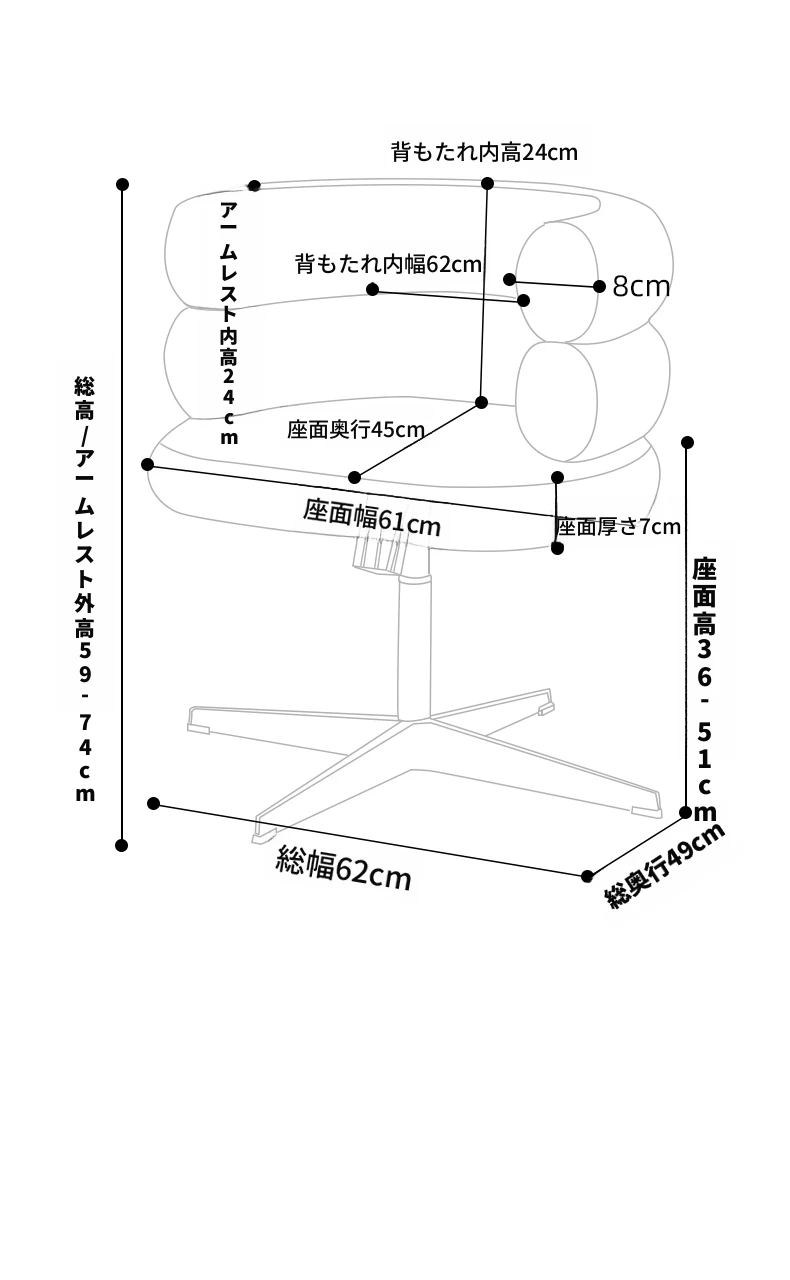 背もたれ内高24cm

アームレスト内高24cm

背もたれ内幅62cm

8cm

総高/アームレスト外高59-74cm

座面奥行45cm

座面幅61cm

座面厚さ7cm

座面高36-51cm

総幅62cm

総奥行49cm